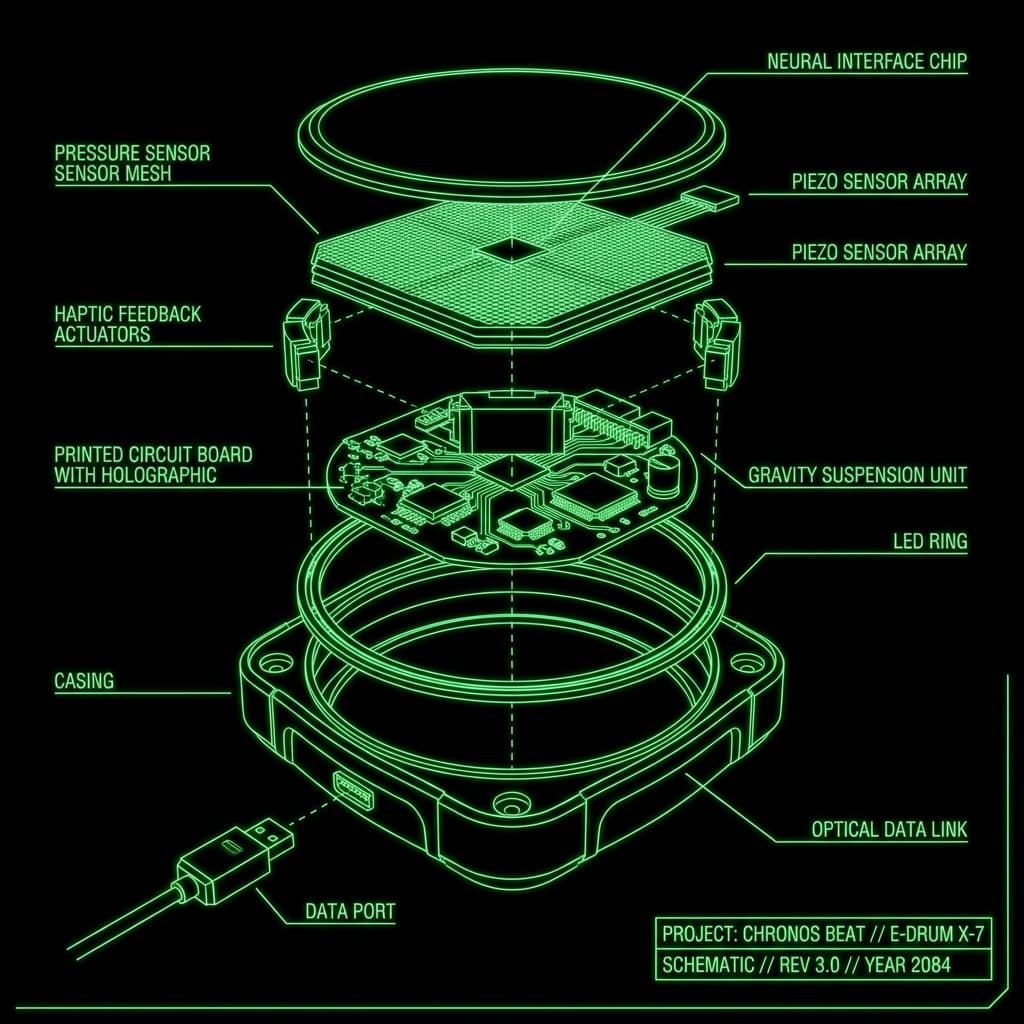 NEURAL INTERFACE CHIP

PRESSURE SENSOR
SENSOR MESH

PIEZO SENSOR ARRAY

PIEZO SENSOR ARRAY

HAPTIC FEEDBACK
ACTUATORS

PRINTED CIRCUIT BOARD
WITH HOLOGRAPHIC

GRAVITY SUSPENSION UNIT

LED RING

CASING

OPTICAL DATA LINK

DATA PORT

PROJECT: CHRONOS BEAT // E-DRUM X-7

SCHEMATIC // REV 3.0 // YEAR 2084